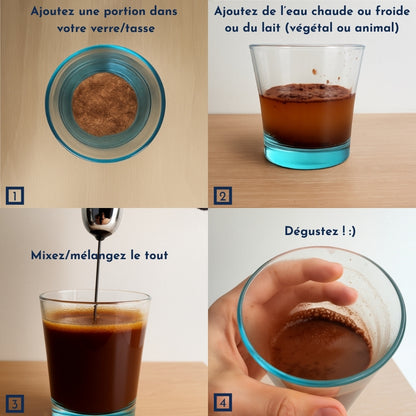 Ajoutez une portion dans votre verre/tasse

1

Ajoutez de l'eau chaude ou froide ou du lait (végétal ou animal)

2

Mixez/mélangez le tout

3

Dégustez ! :)

4