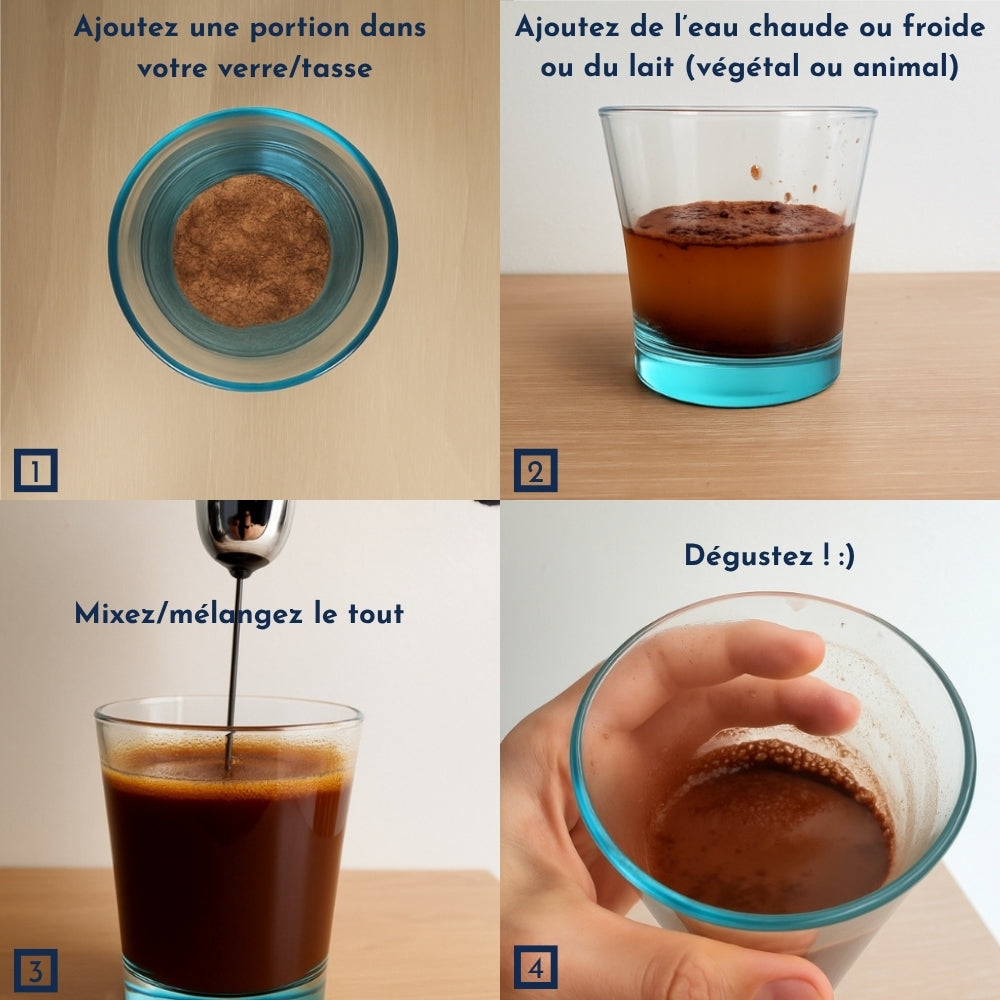 Ajoutez une portion dans votre verre/tasse

1

Ajoutez de l'eau chaude ou froide ou du lait (végétal ou animal)

2

Mixez/mélangez le tout

3

Dégustez ! :)

4